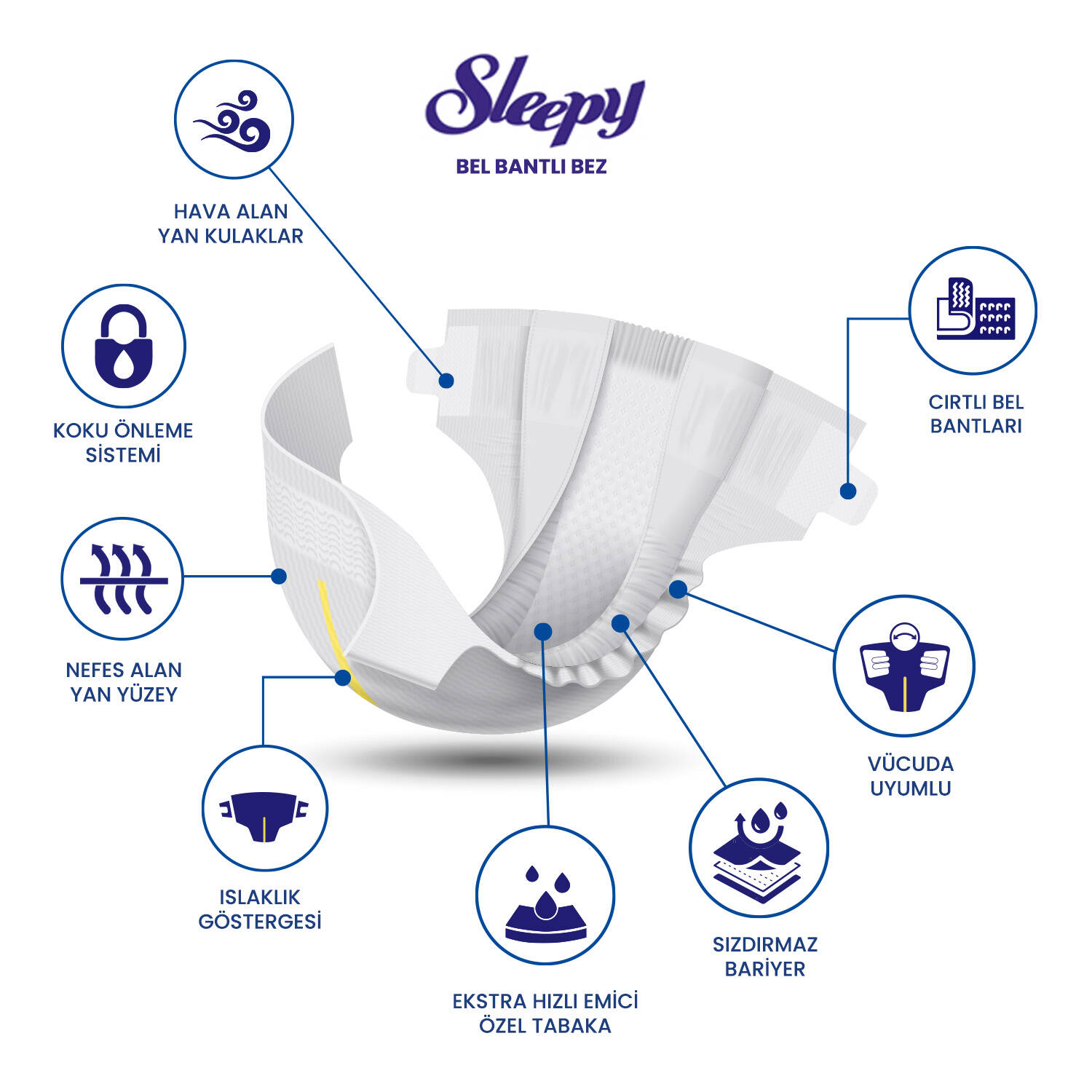 Sleepy
BEL BANTLI BEZ

HAVA ALAN YAN KULAKLAR

KOKU ÖNLEME SİSTEMİ

NEFES ALAN YAN YÜZEY

ISLAKLIK GÖSTERGESİ

EKSTRA HIZLI EMİCİ ÖZEL TABAKA

SIZDIRMAZ BARİYER

VÜCUDA UYUMLU

CIRTLI BEL BANTLARI